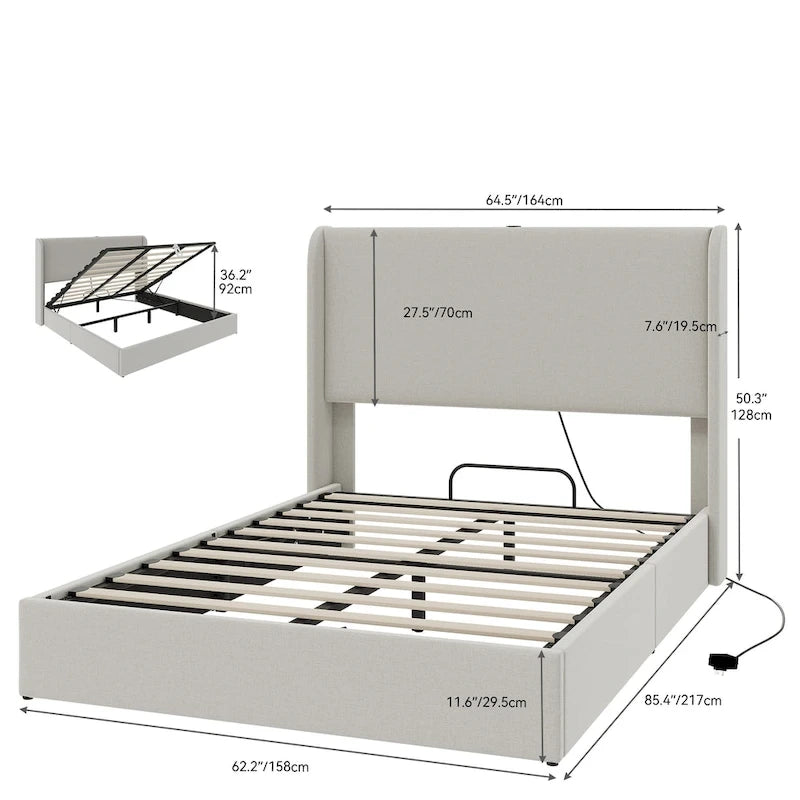 64.5"/164cm

36.2"
92cm

27.5"/70cm

7.6"/19.5cm

50.3"
128cm

11.6"/29.5cm

85.4"/217cm

62.2"/158cm