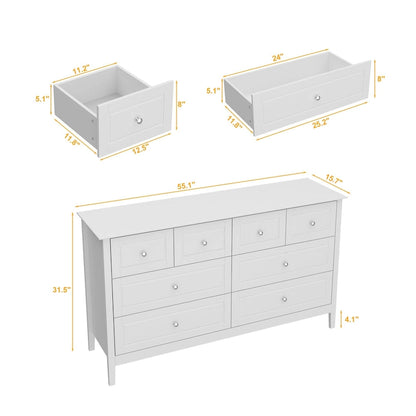 11.2"
5.1"
8"
11.8"
12.5"
24"
5.1"
8"
11.8"
25.2"
55.1"
15.7"
31.5"
4.1"