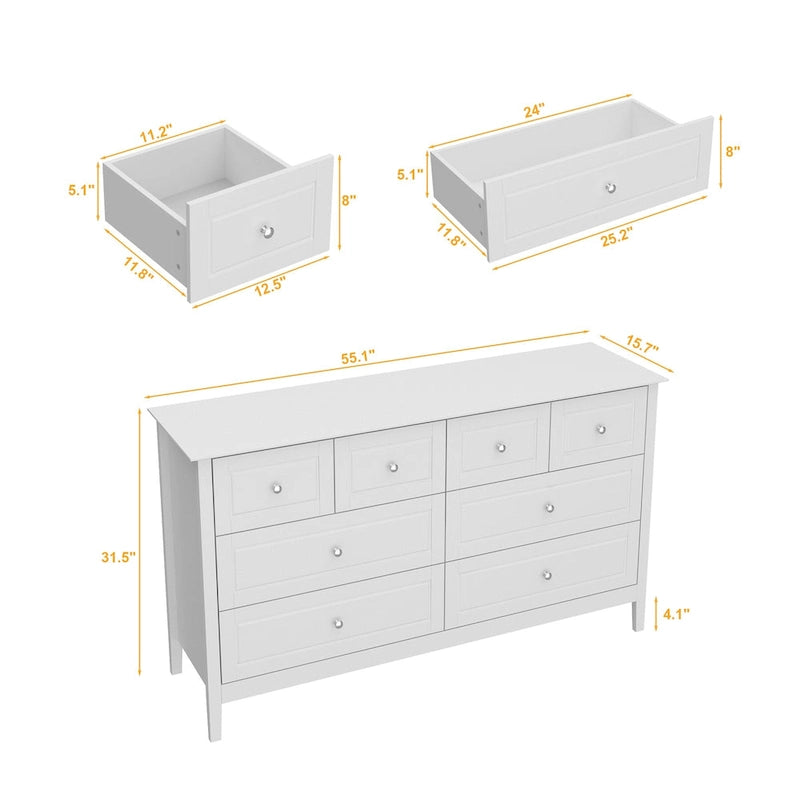 11.2"
5.1"
8"
11.8"
12.5"

24"
5.1"
8"
11.8"
25.2"

55.1"
15.7"
31.5"
4.1"