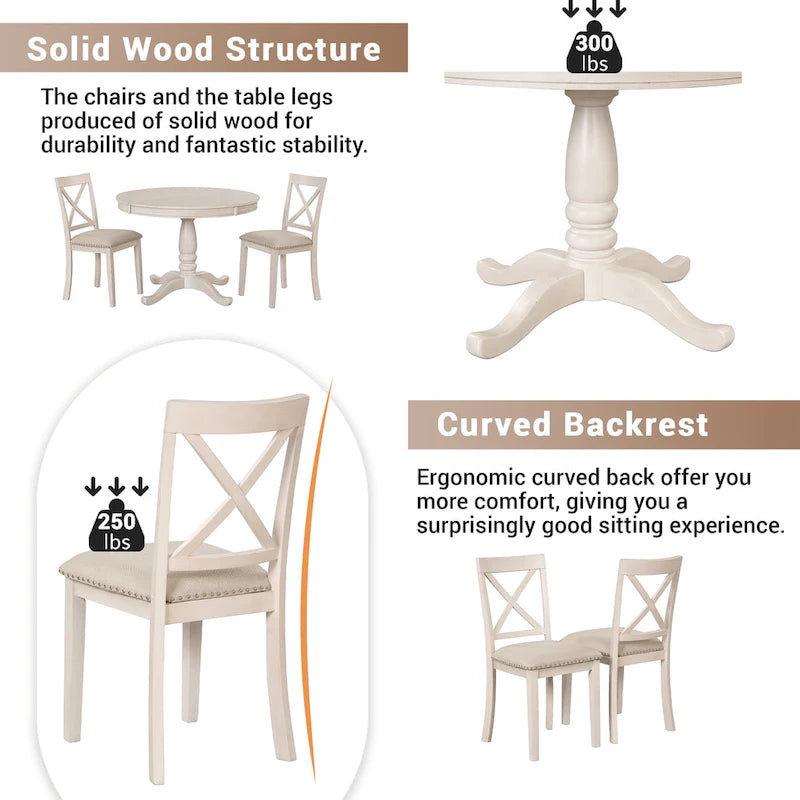 Solid Wood Structure

The chairs and the table legs produced of solid wood for durability and fantastic stability.

300 lbs

250 lbs

Curved Backrest

Ergonomic curved back offer you more comfort, giving you a surprisingly good sitting experience.